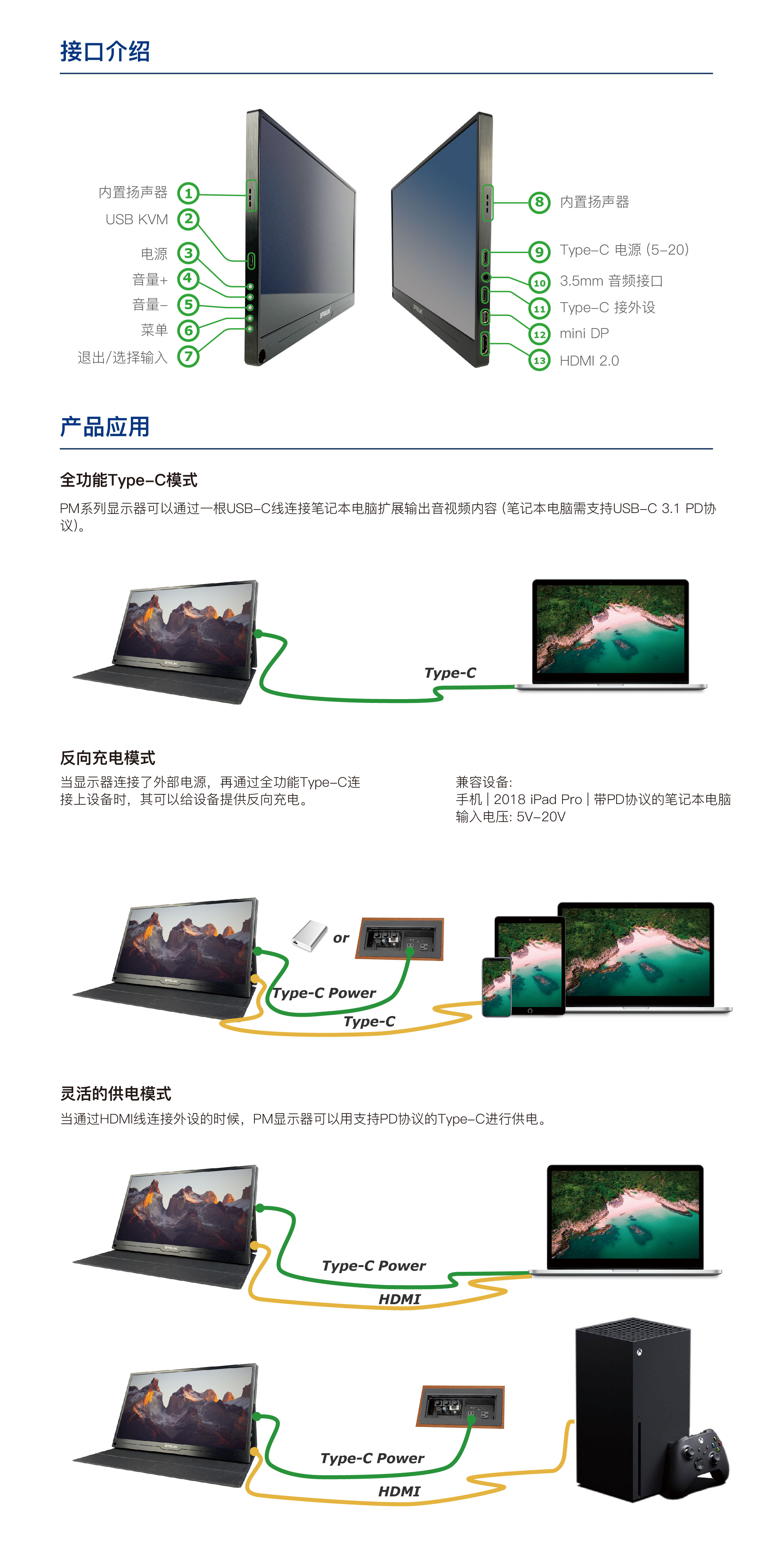 接口介绍

内置扬声器 1
USB KVM 2
电源 3
音量+ 4
音量- 5
菜单 6
退出/选择输入 7

8 内置扬声器
9 Type-C 电源 (5-20)
10 3.5mm 音频接口
11 Type-C 接外设
12 mini DP
13 HDMI 2.0

产品应用

全功能Type-C模式

PM系列显示器可以通过一根USB-C线连接笔记本电脑扩展输出音视频内容 (笔记本电脑需支持USB-C 3.1 PD协议)。

Type-C

反向充电模式

当显示器连接了外部电源，再通过全功能Type-C连接上设备时，其可以给设备提供反向充电。

兼容设备:
手机 | 2018 iPad Pro | 带PD协议的笔记本电脑
输入电压: 5V-20V

or
Type-C Power
Type-C

灵活的供电模式

当通过HDMI线连接外设的时候，PM显示器可以用支持PD协议的Type-C进行供电。

Type-C Power
HDMI

Type-C Power
HDMI