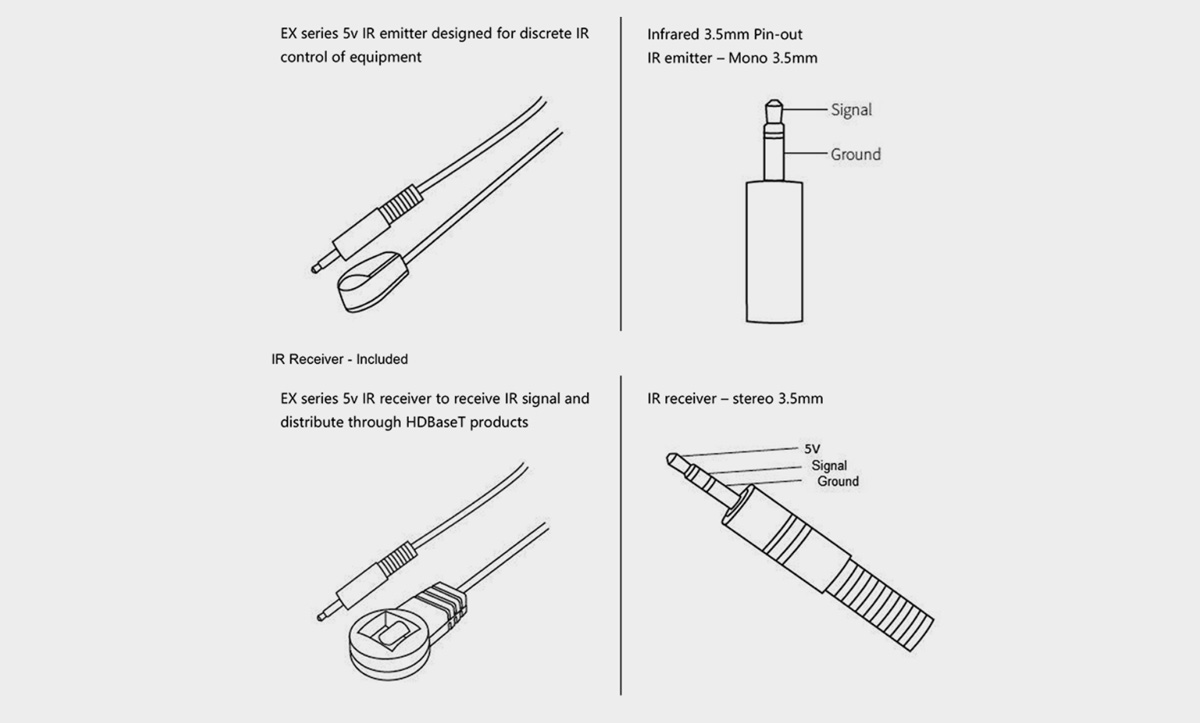 EX series 5v IR emitter designed for discrete IR control of equipment

Infrared 3.5mm Pin-out
IR emitter – Mono 3.5mm

Signal

Ground

IR Receiver - Included

EX series 5v IR receiver to receive IR signal and distribute through HDBaseT products

IR receiver – stereo 3.5mm

5V

Signal

Ground